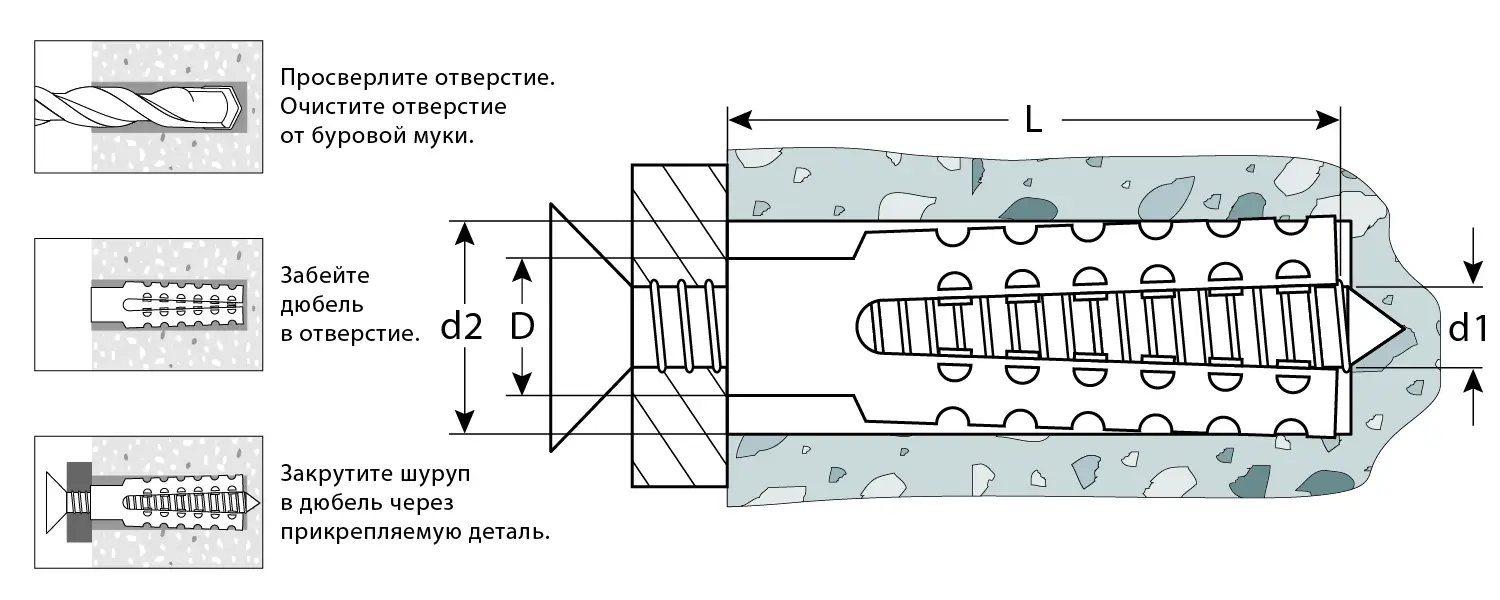 Просверлите отверстие. Очистите отверстие от буровой муки.

Забейте дюбель в отверстие.

Закрутите шуруп в дюбель через прикрепляемую деталь.

L

d2

D

d1