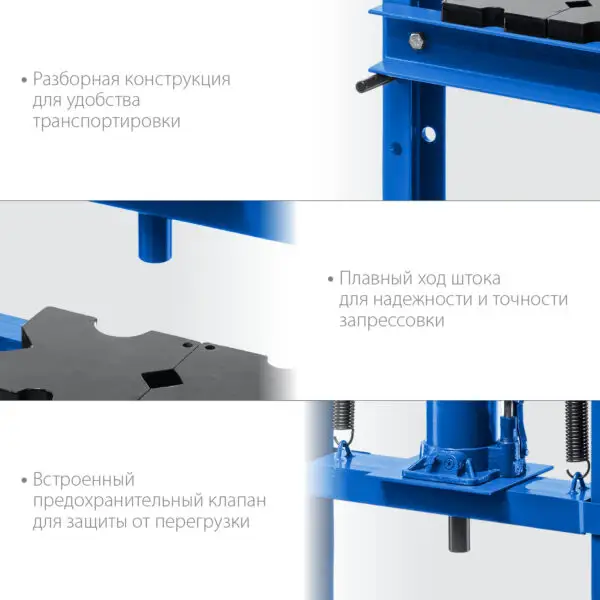 • Разборная конструкция для удобства транспортировки

• Плавный ход штока для надежности и точности запрессовки

• Встроенный предохранительный клапан для защиты от перегрузки